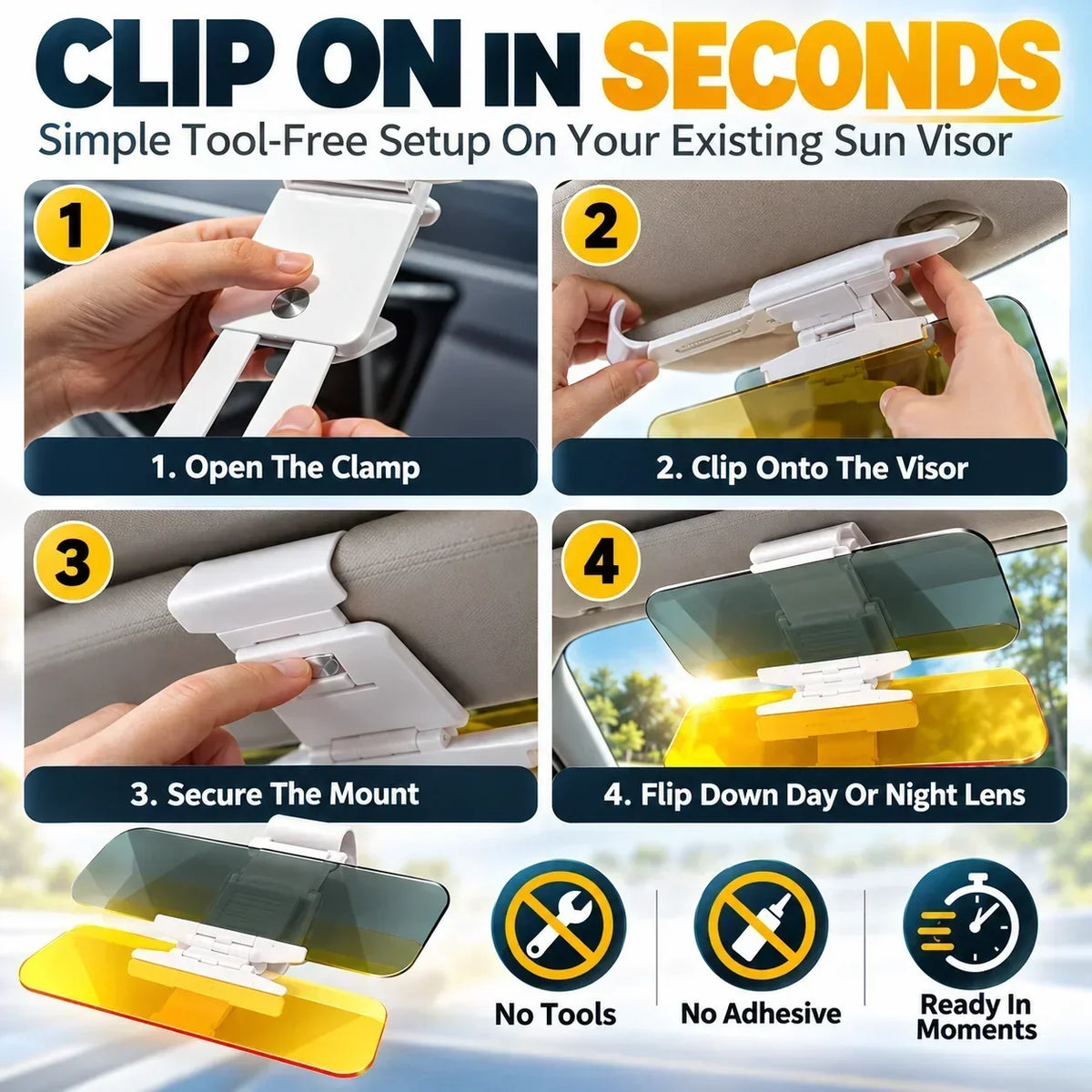 CLIP ON IN SECONDS

Simple Tool-Free Setup On Your Existing Sun Visor

1

1. Open The Clamp

2

2. Clip Onto The Visor

3

3. Secure The Mount

4

4. Flip Down Day Or Night Lens

No Tools

No Adhesive

Ready In Moments